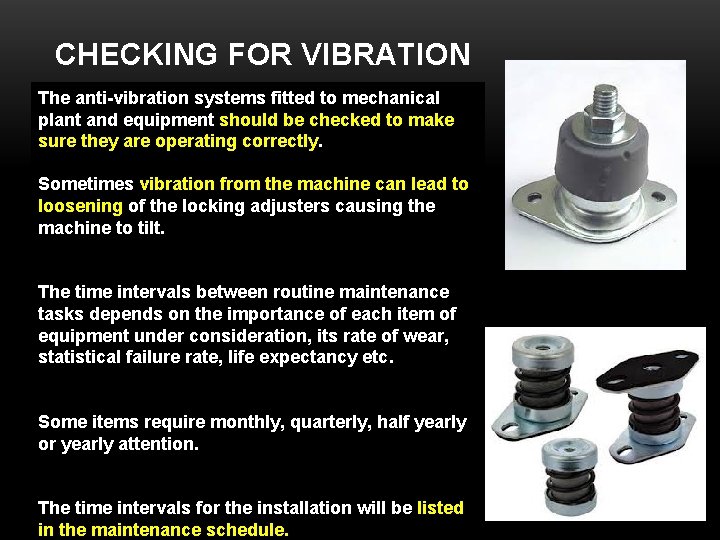 CHECKING FOR VIBRATION

The anti-vibration systems fitted to mechanical plant and equipment should be checked to make sure they are operating correctly.

Sometimes vibration from the machine can lead to loosening of the locking adjusters causing the machine to tilt.

The time intervals between routine maintenance tasks depends on the importance of each item of equipment under consideration, its rate of wear, statistical failure rate, life expectancy etc.

Some items require monthly, quarterly, half yearly or yearly attention.

The time intervals for the installation will be listed in the maintenance schedule.