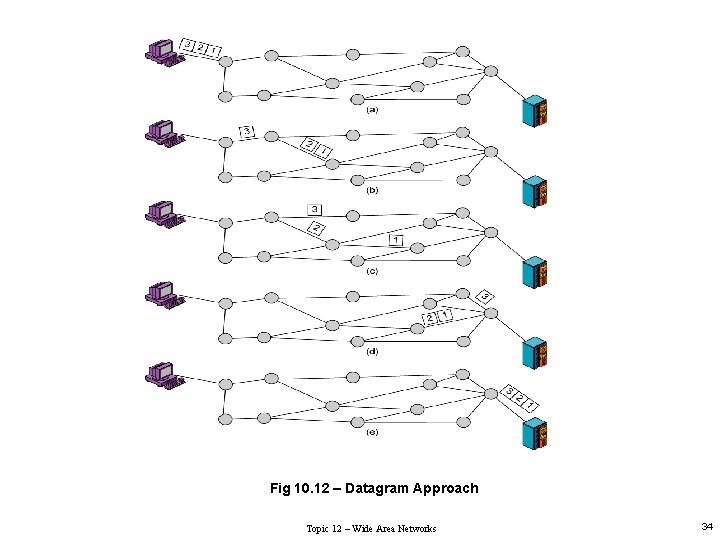 3 2 1

(a)

3

2 1

(b)

3

2

1

(c)

3

2 1

(d)

3 2 1

(e)

Fig 10.12 – Datagram Approach

Topic 12 – Wide Area Networks

34