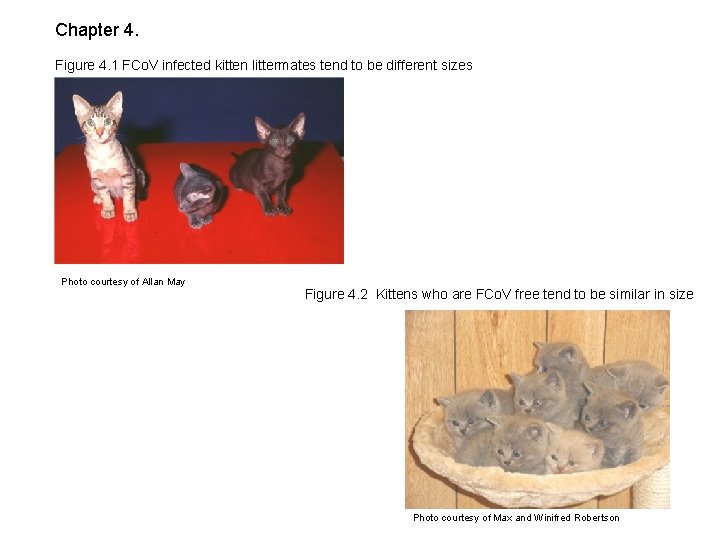 Chapter 4.

Figure 4.1 FCoV infected kitten littermates tend to be different sizes

Photo courtesy of Allan May

Figure 4.2 Kittens who are FCoV free tend to be similar in size

Photo courtesy of Max and Winifred Robertson