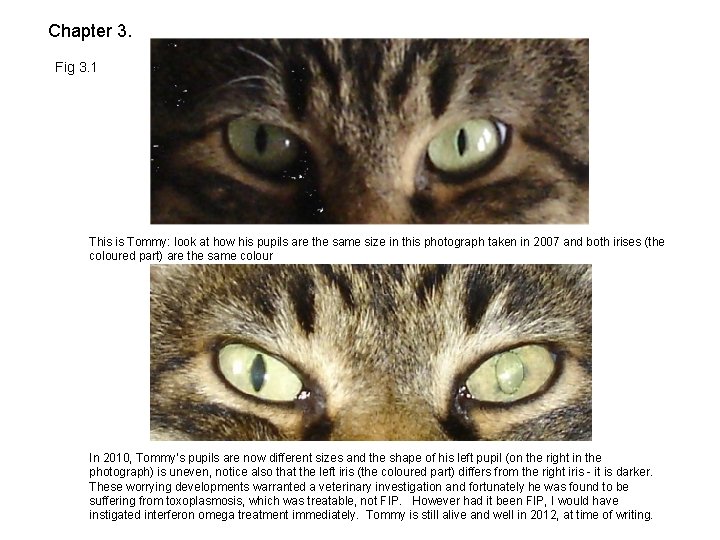 Chapter 3.

Fig 3.1

This is Tommy: look at how his pupils are the same size in this photograph taken in 2007 and both irises (the coloured part) are the same colour

In 2010, Tommy's pupils are now different sizes and the shape of his left pupil (on the right in the photograph) is uneven, notice also that the left iris (the coloured part) differs from the right iris - it is darker. These worrying developments warranted a veterinary investigation and fortunately he was found to be suffering from toxoplasmosis, which was treatable, not FIP. However had it been FIP, I would have instigated interferon omega treatment immediately. Tommy is still alive and well in 2012, at time of writing.