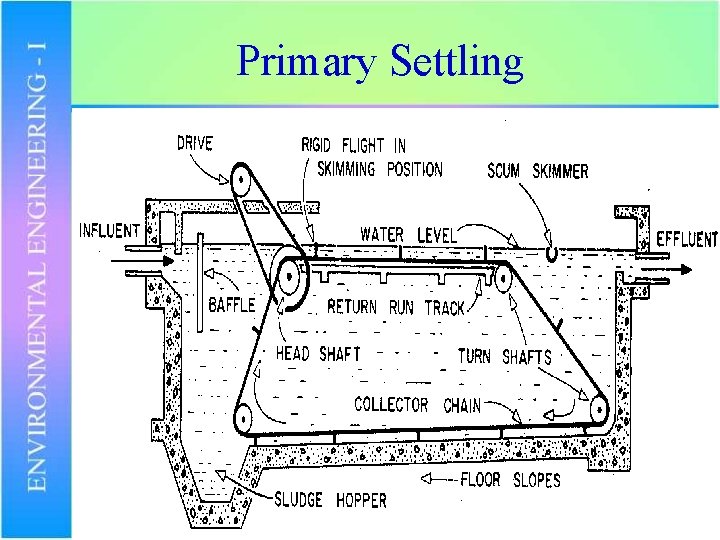 ENVIRONMENTAL ENGINEERING - I

Primary Settling

DRIVE

RIGID FLIGHT IN SKIMMING POSITION

SCUM SKIMMER

INFLUENT

WATER LEVEL

EFFLUENT

BAFFLE

RETURN RUN TRACK

HEAD SHAFT

TURN SHAFTS

COLLECTOR CHAIN

FLOOR SLOPES

SLUDGE HOPPER