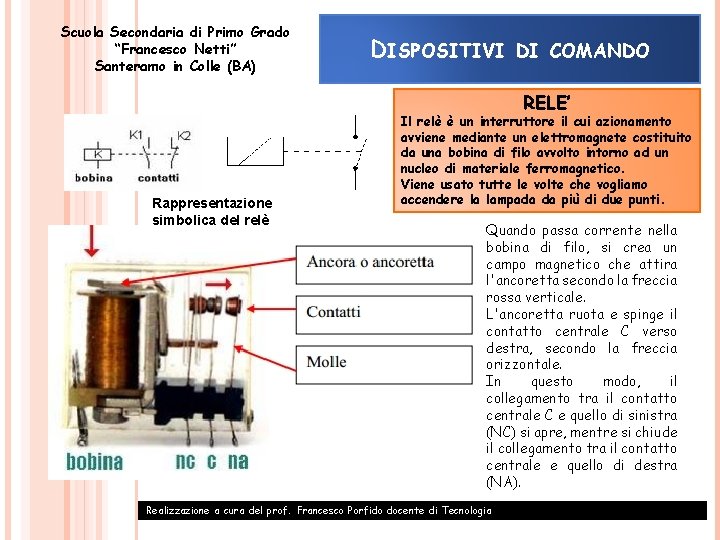 Scuola Secondaria di Primo Grado
"Francesco Netti"
Santeramo in Colle (BA)

DISPOSITIVI DI COMANDO

RELE'
Il relè è un interruttore il cui azionamento avviene mediante un elettromagnete costituito da una bobina di filo avvolto intorno ad un nucleo di materiale ferromagnetico.
Viene usato tutte le volte che vogliamo accendere la lampada da più di due punti.

K1 K2
K
bobina contatti

Rappresentazione simbolica del relè

Ancora o ancoretta
Contatti
Molle

bobina nc c na

Quando passa corrente nella bobina di filo, si crea un campo magnetico che attira l'ancoretta secondo la freccia rossa verticale.
L'ancoretta ruota e spinge il contatto centrale C verso destra, secondo la freccia orizzontale.
In questo modo, il collegamento tra il contatto centrale C e quello di sinistra (NC) si apre, mentre si chiude il collegamento tra il contatto centrale e quello di destra (NA).

Realizzazione a cura del prof. Francesco Porfido docente di Tecnologia