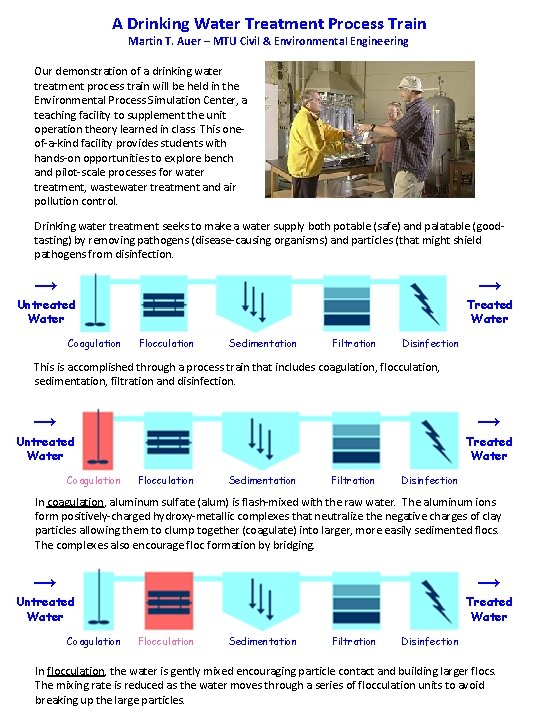 A Drinking Water Treatment Process Train
Martin T. Auer – MTU Civil & Environmental Engineering

Our demonstration of a drinking water treatment process train will be held in the Environmental Process Simulation Center, a teaching facility to supplement the unit operation theory learned in class This one-of-a-kind facility provides students with hands-on opportunities to explore bench and pilot-scale processes for water treatment, wastewater treatment and air pollution control.

Drinking water treatment seeks to make a water supply both potable (safe) and palatable (good-tasting) by removing pathogens (disease-causing organisms) and particles (that might shield pathogens from disinfection.

Untreated Water
Coagulation
Flocculation
Sedimentation
Filtration
Disinfection
Treated Water

This is accomplished through a process train that includes coagulation, flocculation, sedimentation, filtration and disinfection.

Untreated Water
Coagulation
Flocculation
Sedimentation
Filtration
Disinfection
Treated Water

In coagulation, aluminum sulfate (alum) is flash-mixed with the raw water. The aluminum ions form positively-charged hydroxy-metallic complexes that neutralize the negative charges of clay particles allowing them to clump together (coagulate) into larger, more easily sedimented flocs. The complexes also encourage floc formation by bridging.

Untreated Water
Coagulation
Flocculation
Sedimentation
Filtration
Disinfection
Treated Water

In flocculation, the water is gently mixed encouraging particle contact and building larger flocs. The mixing rate is reduced as the water moves through a series of flocculation units to avoid breaking up the large particles.