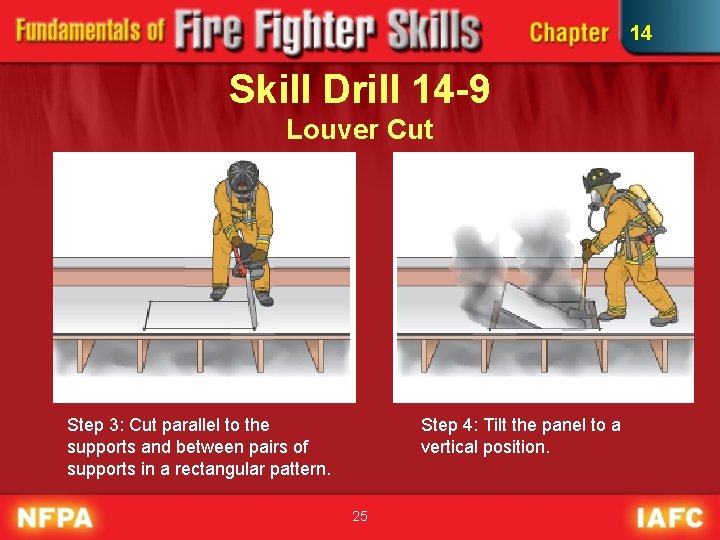 Fundamentals of Fire Fighter Skills

Chapter 14

Skill Drill 14-9

Louver Cut

Step 3: Cut parallel to the supports and between pairs of supports in a rectangular pattern.

Step 4: Tilt the panel to a vertical position.

NFPA

25

IAFC