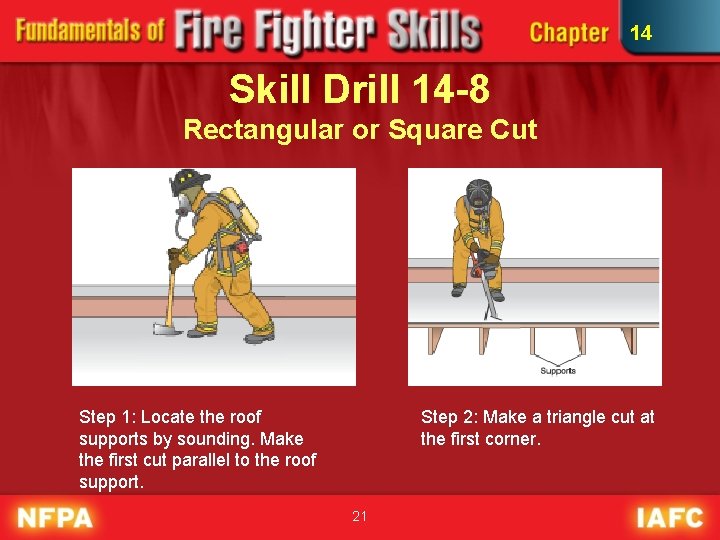 Fundamentals of Fire Fighter Skills Chapter 14

Skill Drill 14-8
Rectangular or Square Cut

Supports

Step 1: Locate the roof supports by sounding. Make the first cut parallel to the roof support.

Step 2: Make a triangle cut at the first corner.

NFPA 21 IAFC