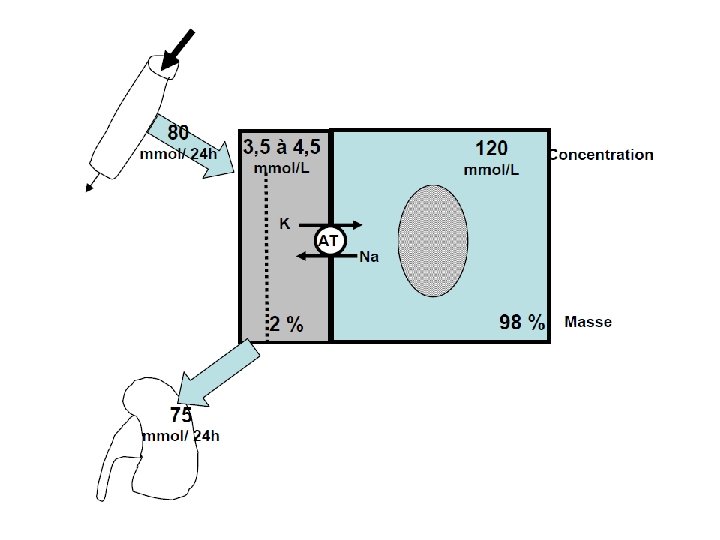 80
mmol/ 24h

3,5 à 4,5
mmol/L

120
mmol/L

Concentration

K
AT
Na

2 %

98 %

Masse

75
mmol/ 24h