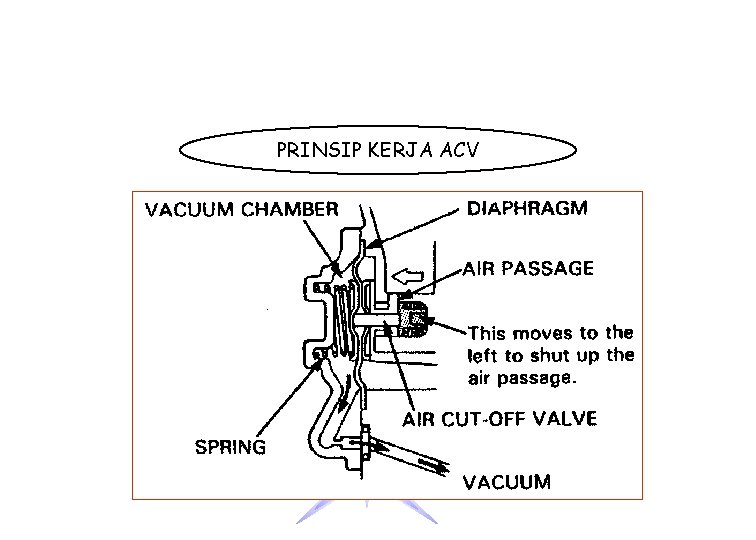 PRINSIP KERJA ACV

VACUUM CHAMBER

DIAPHRAGM

AIR PASSAGE

This moves to the left to shut up the air passage.

AIR CUT-OFF VALVE

SPRING

VACUUM