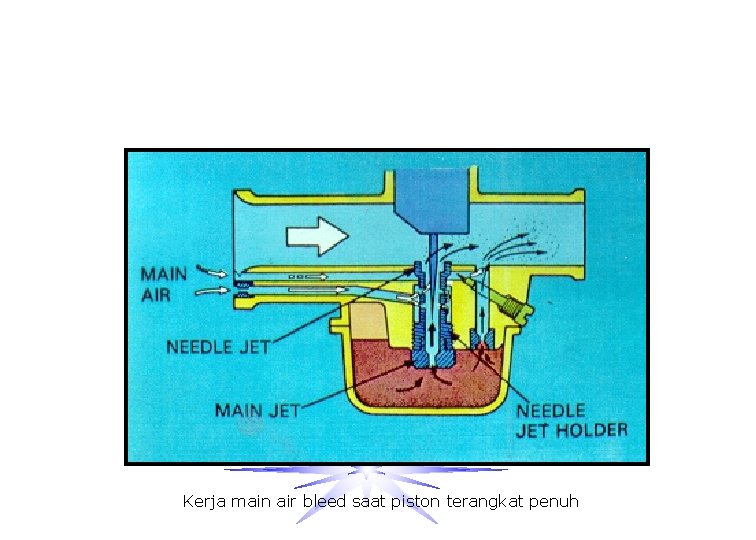 MAIN AIR

NEEDLE JET

MAIN JET

NEEDLE JET HOLDER

Kerja main air bleed saat piston terangkat penuh