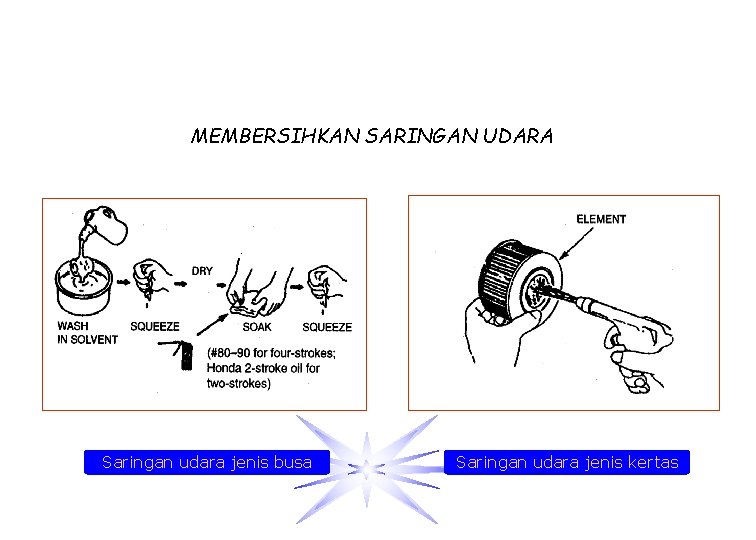 MEMBERSIHKAN SARINGAN UDARA

WASH IN SOLVENT

SQUEEZE

DRY

SOAK

SQUEEZE

(#80–90 for four-strokes; Honda 2-stroke oil for two-strokes)

ELEMENT

Saringan udara jenis busa

Saringan udara jenis kertas