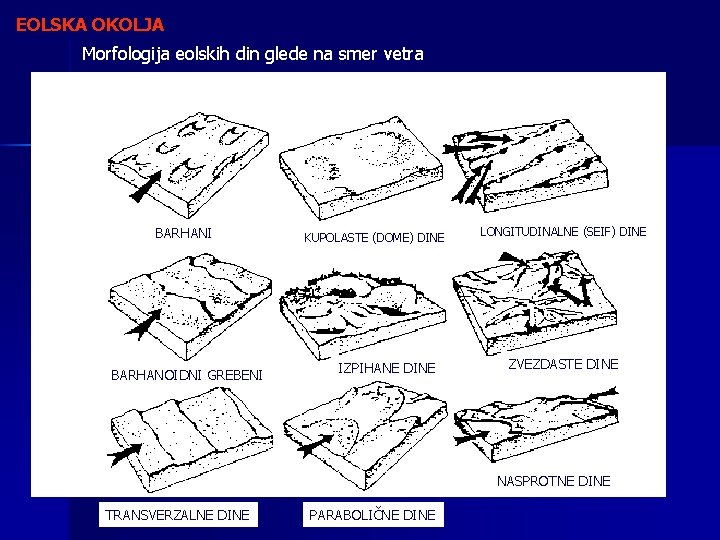 EOLSKA OKOLJA

Morfologija eolskih din glede na smer vetra

BARHANI

KUPOLASTE (DOME) DINE

LONGITUDINALNE (SEIF) DINE

BARHANOIDNI GREBENI

IZPIHANE DINE

ZVEZDASTE DINE

NASPROTNE DINE

TRANSVERZALNE DINE

PARABOLIČNE DINE