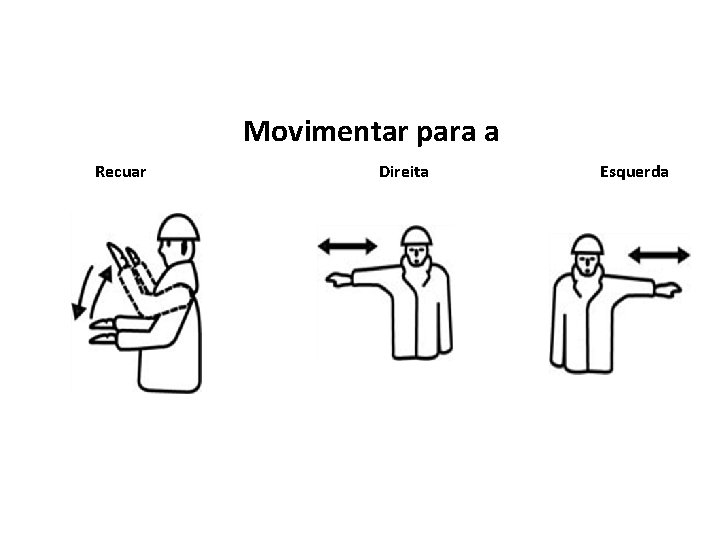 Movimentar para a

Recuar

Direita

Esquerda