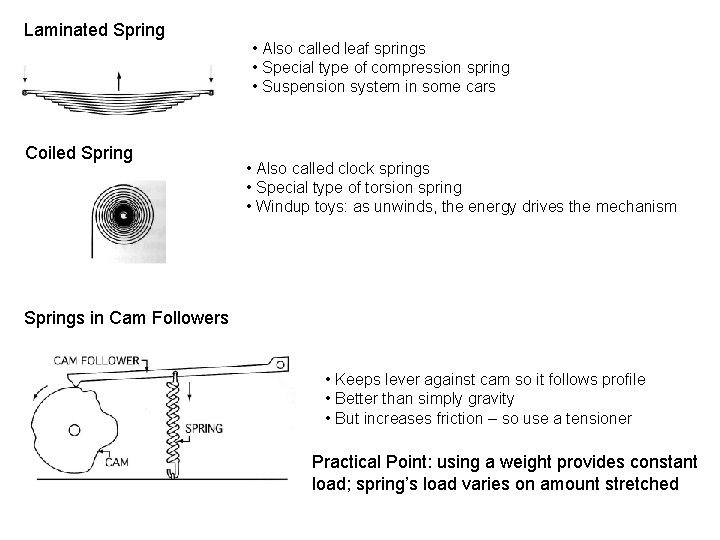 Laminated Spring

• Also called leaf springs
• Special type of compression spring
• Suspension system in some cars

Coiled Spring

• Also called clock springs
• Special type of torsion spring
• Windup toys: as unwinds, the energy drives the mechanism

Springs in Cam Followers

CAM FOLLOWER

SPRING

CAM

• Keeps lever against cam so it follows profile
• Better than simply gravity
• But increases friction – so use a tensioner

Practical Point: using a weight provides constant load; spring's load varies on amount stretched