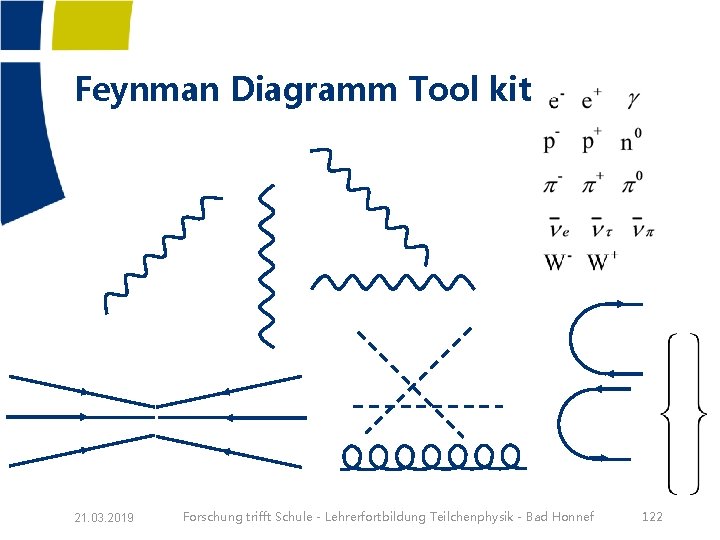 Feynman Diagramm Tool kit

$e^-$ $e^+$ $\gamma$
$p^-$ $p^+$ $n^0$
$\pi^-$ $\pi^+$ $\pi^0$
$\bar{\nu}_e$ $\bar{\nu}_\tau$ $\bar{\nu}_\pi$
$W^-$ $W^+$

21.03.2019 Forschung trifft Schule - Lehrerfortbildung Teilchenphysik - Bad Honnef 122