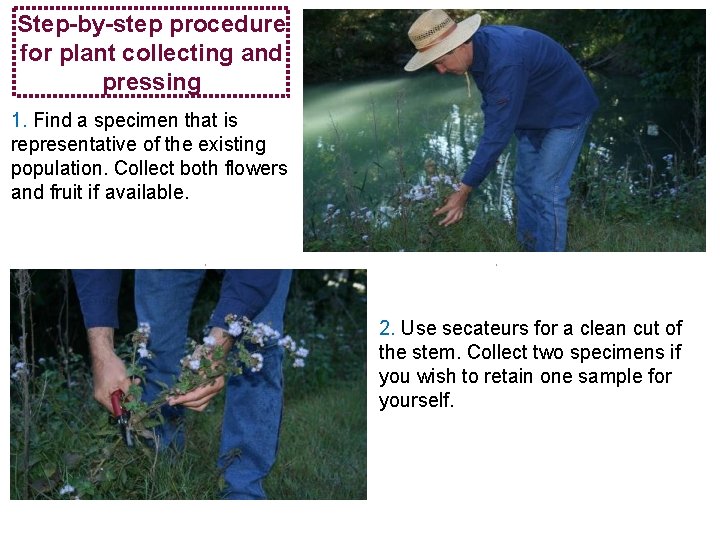 Step-by-step procedure for plant collecting and pressing

1. Find a specimen that is representative of the existing population. Collect both flowers and fruit if available.

2. Use secateurs for a clean cut of the stem. Collect two specimens if you wish to retain one sample for yourself.