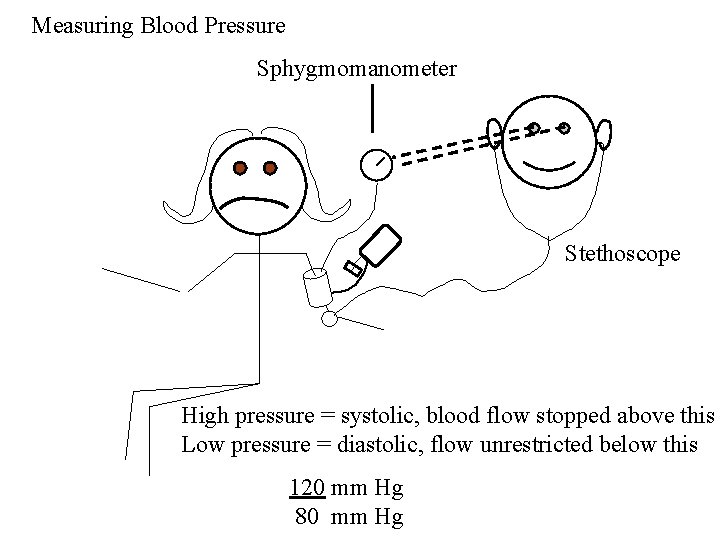 Measuring Blood Pressure

Sphygmomanometer

Stethoscope

High pressure = systolic, blood flow stopped above this
Low pressure = diastolic, flow unrestricted below this

120 mm Hg
80 mm Hg