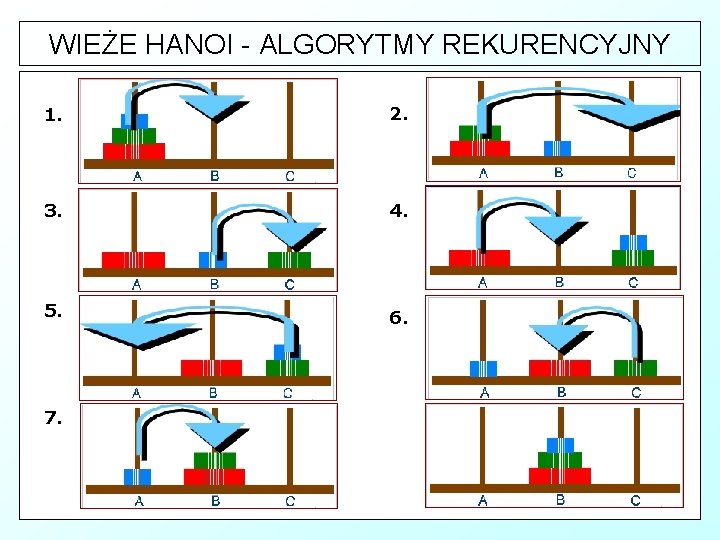 WIEŻE HANOI - ALGORYTMY REKURENCYJNY

1.
A B C

2.
A B C

3.
A B C

4.
A B C

5.
A B C

6.
A B C

7.
A B C

A B C