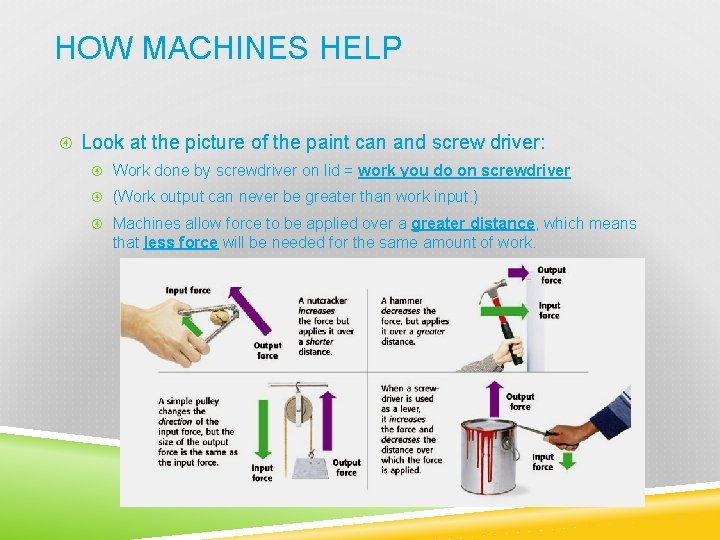 HOW MACHINES HELP

Look at the picture of the paint can and screw driver:

Work done by screwdriver on lid = work you do on screwdriver

(Work output can never be greater than work input.)

Machines allow force to be applied over a greater distance, which means that less force will be needed for the same amount of work.

Input force

Output force

A nutcracker increases the force but applies it over a shorter distance.

A hammer decreases the force, but applies it over a greater distance.

Output force

Input force

A simple pulley changes the direction of the input force, but the size of the output force is the same as the input force.

Input force

Output force

When a screwdriver is used as a lever, it increases the force and decreases the distance over which the force is applied.

Output force

Input force