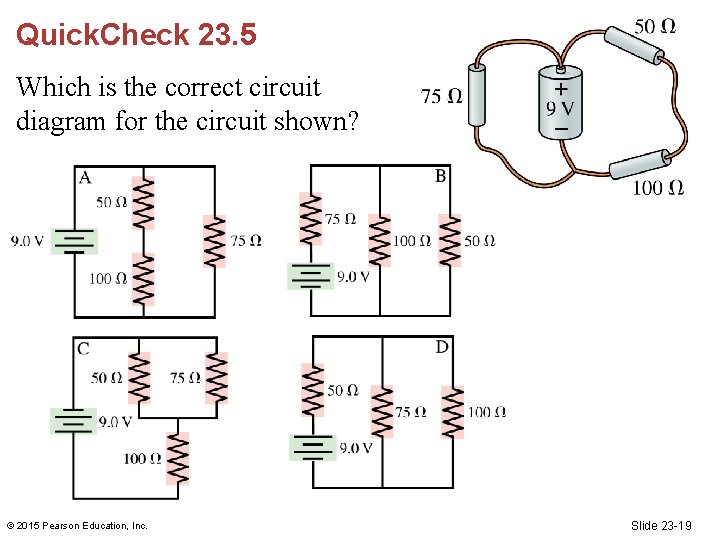 QuickCheck 23.5

Which is the correct circuit diagram for the circuit shown?

50 Ω
75 Ω
+
9 V
−
100 Ω

A
50 Ω
9.0 V
100 Ω
75 Ω

B
75 Ω
100 Ω
50 Ω
9.0 V

C
50 Ω
75 Ω
9.0 V
100 Ω

D
50 Ω
75 Ω
100 Ω
9.0 V

© 2015 Pearson Education, Inc.

Slide 23-19