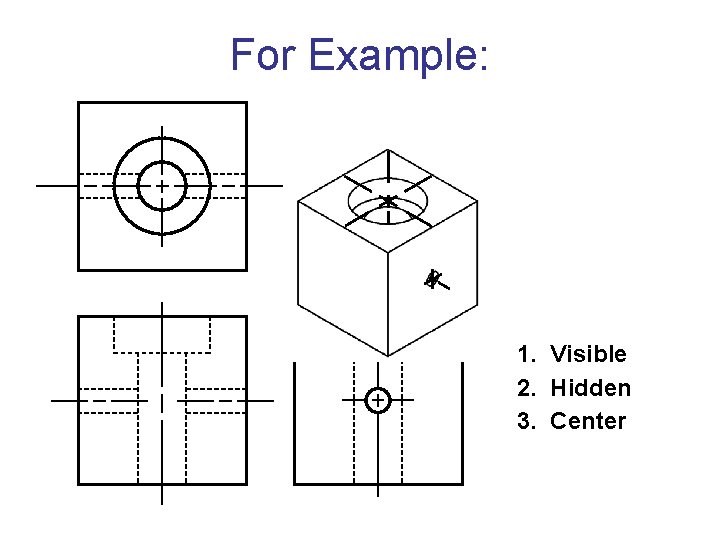 For Example:

1. Visible
2. Hidden
3. Center