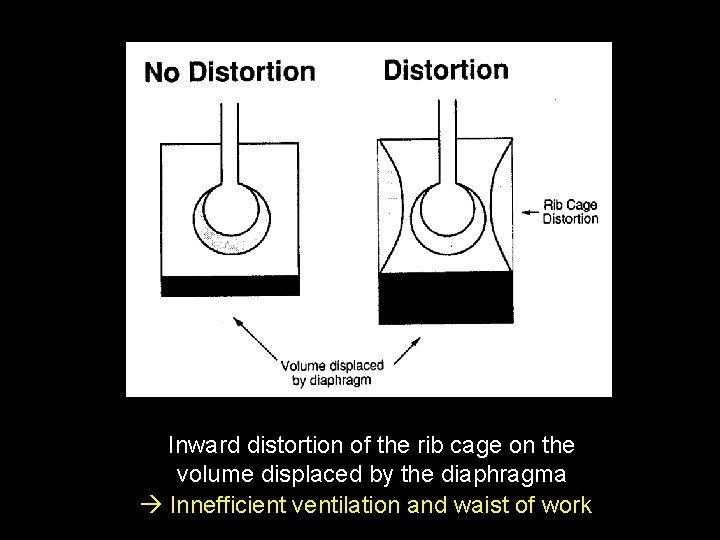 No Distortion

Distortion

Rib Cage Distortion

Volume displaced by diaphragm

Inward distortion of the rib cage on the volume displaced by the diaphragma

→ Innefficient ventilation and waist of work