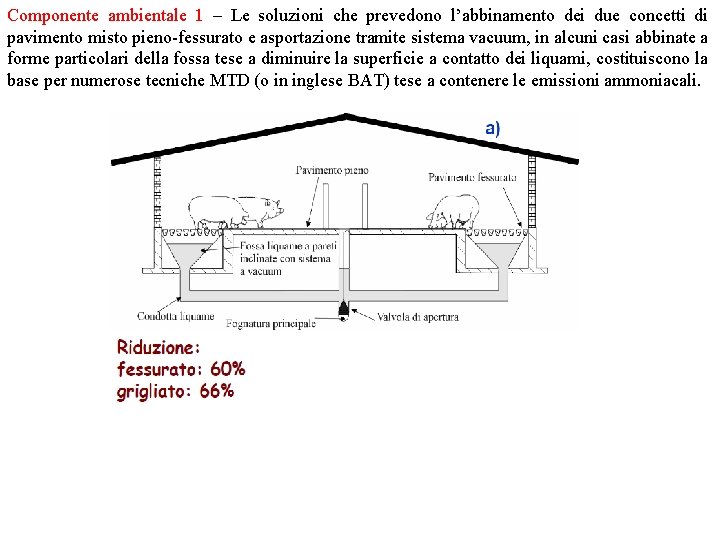 Componente ambientale 1 – Le soluzioni che prevedono l'abbinamento dei due concetti di pavimento misto pieno-fessurato e asportazione tramite sistema vacuum, in alcuni casi abbinate a forme particolari della fossa tese a diminuire la superficie a contatto dei liquami, costituiscono la base per numerose tecniche MTD (o in inglese BAT) tese a contenere le emissioni ammoniacali.

a)

Pavimento pieno

Pavimento fessurato

Fossa liquame a pareti inclinate con sistema a vacuum

Condotta liquame

Fognatura principale

Valvola di apertura

Riduzione:
fessurato: 60%
grigliato: 66%