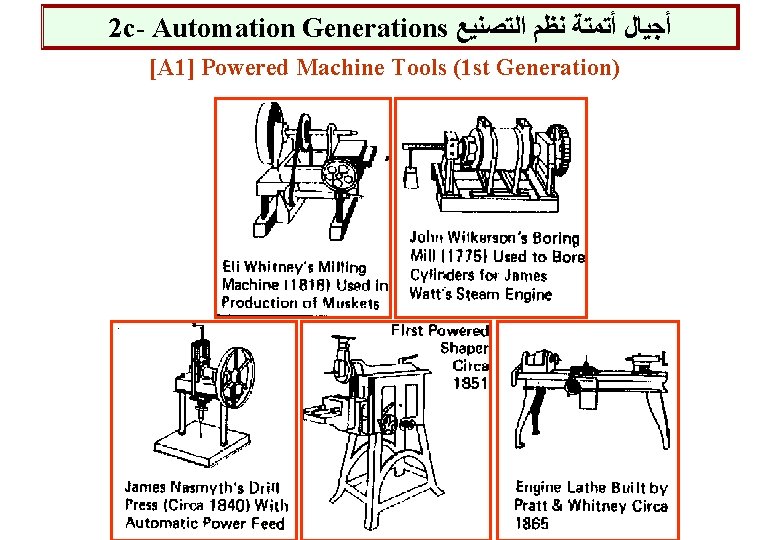 2c- Automation Generations أجيال أتمتة نظم التصنيع

[A1] Powered Machine Tools (1st Generation)

Eli Whitney's Milling Machine (1818) Used in Production of Muskets

John Wilkerson's Boring Mill (1775) Used to Bore Cylinders for James Watt's Steam Engine

James Nasmyth's Drill Press (Circa 1840) With Automatic Power Feed

First Powered Shaper Circa 1851

Engine Lathe Built by Pratt & Whitney Circa 1865