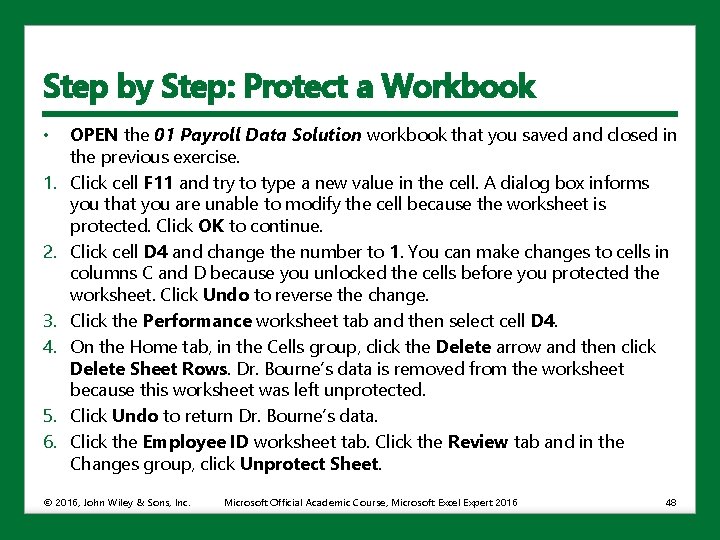 Step by Step: Protect a Workbook

• OPEN the 01 Payroll Data Solution workbook that you saved and closed in the previous exercise.

1. Click cell F11 and try to type a new value in the cell. A dialog box informs you that you are unable to modify the cell because the worksheet is protected. Click OK to continue.

2. Click cell D4 and change the number to 1. You can make changes to cells in columns C and D because you unlocked the cells before you protected the worksheet. Click Undo to reverse the change.

3. Click the Performance worksheet tab and then select cell D4.

4. On the Home tab, in the Cells group, click the Delete arrow and then click Delete Sheet Rows. Dr. Bourne's data is removed from the worksheet because this worksheet was left unprotected.

5. Click Undo to return Dr. Bourne's data.

6. Click the Employee ID worksheet tab. Click the Review tab and in the Changes group, click Unprotect Sheet.

© 2016, John Wiley & Sons, Inc. Microsoft Official Academic Course, Microsoft Excel Expert 2016 48