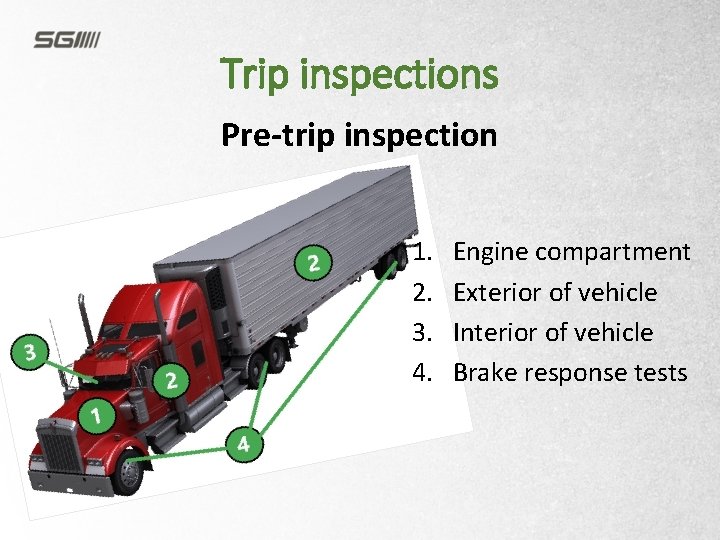 SGI

Trip inspections

Pre-trip inspection

2

3

2

1

4

1. Engine compartment
2. Exterior of vehicle
3. Interior of vehicle
4. Brake response tests