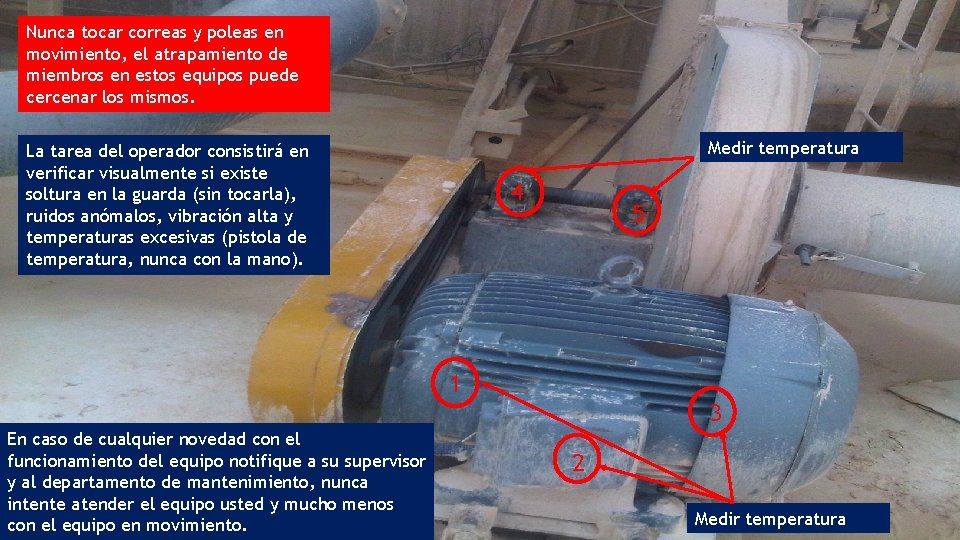 Nunca tocar correas y poleas en movimiento, el atrapamiento de miembros en estos equipos puede cercenar los mismos.

La tarea del operador consistirá en verificar visualmente si existe soltura en la guarda (sin tocarla), ruidos anómalos, vibración alta y temperaturas excesivas (pistola de temperatura, nunca con la mano).

Medir temperatura

4

5

1

2

3

En caso de cualquier novedad con el funcionamiento del equipo notifique a su supervisor y al departamento de mantenimiento, nunca intente atender el equipo usted y mucho menos con el equipo en movimiento.

Medir temperatura