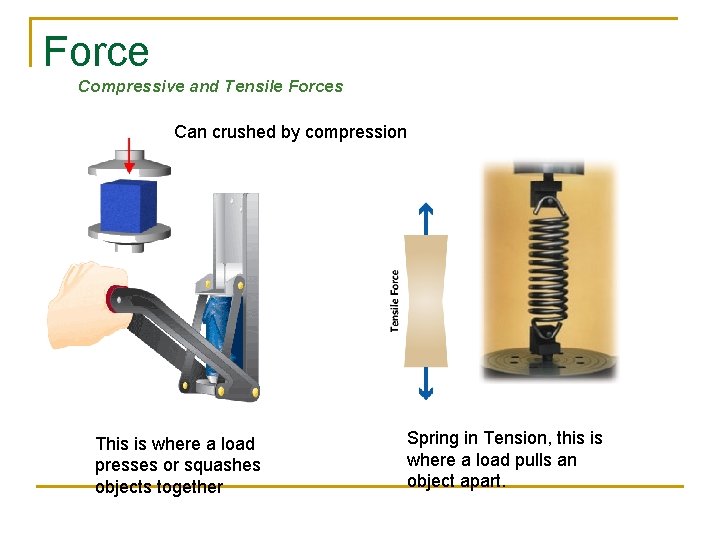 Force

Compressive and Tensile Forces

Can crushed by compression

Tensile Force

This is where a load presses or squashes objects together

Spring in Tension, this is where a load pulls an object apart.