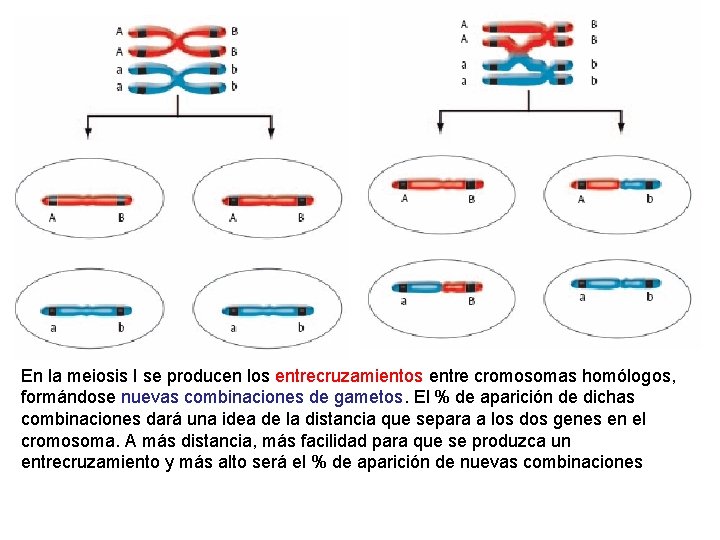 A B
A B
a b
a b

A B
A B
a b
a b

A B

A B

A B

A b

a b

a b

a B

a b

En la meiosis I se producen los entrecruzamientos entre cromosomas homólogos, formándose nuevas combinaciones de gametos. El % de aparición de dichas combinaciones dará una idea de la distancia que separa a los dos genes en el cromosoma. A más distancia, más facilidad para que se produzca un entrecruzamiento y más alto será el % de aparición de nuevas combinaciones