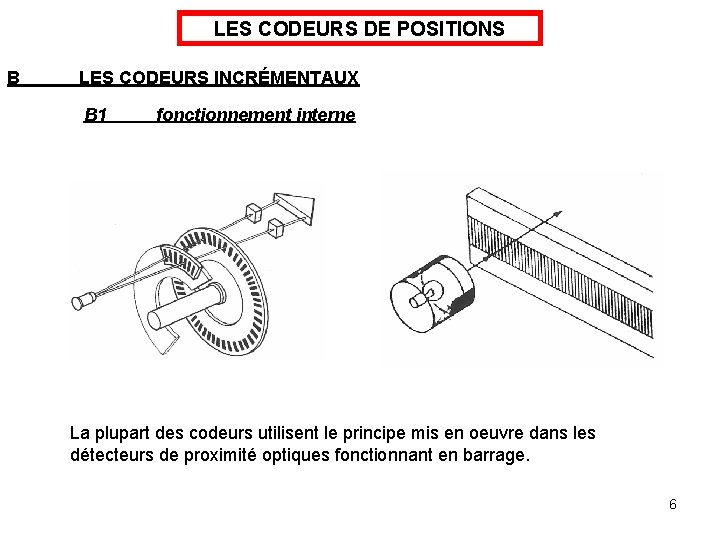 LES CODEURS DE POSITIONS

B LES CODEURS INCRÉMENTAUX

B1 fonctionnement interne

La plupart des codeurs utilisent le principe mis en oeuvre dans les détecteurs de proximité optiques fonctionnant en barrage.

6