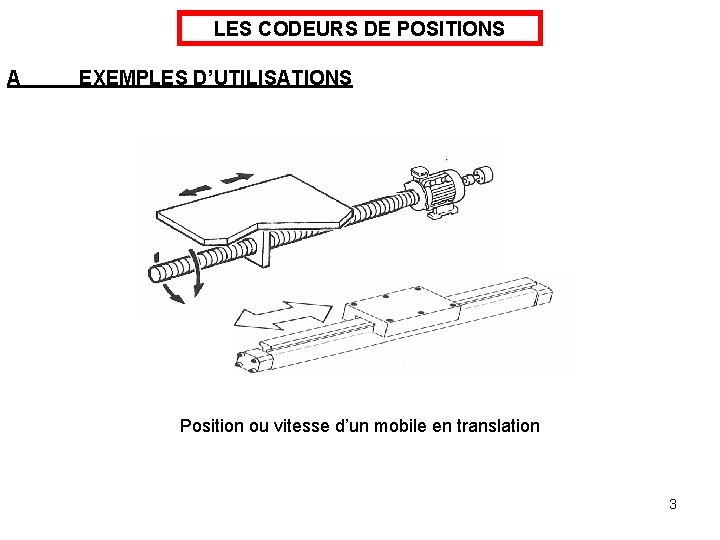 LES CODEURS DE POSITIONS

A EXEMPLES D'UTILISATIONS

Position ou vitesse d'un mobile en translation

3