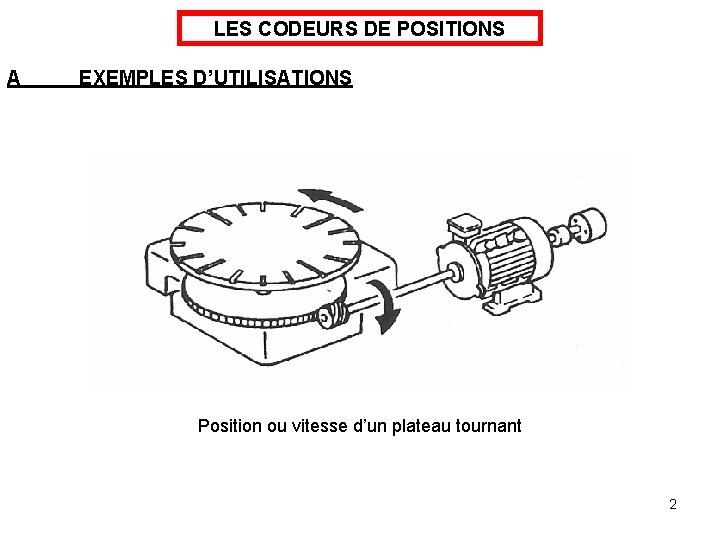 LES CODEURS DE POSITIONS

A EXEMPLES D'UTILISATIONS

Position ou vitesse d'un plateau tournant

2