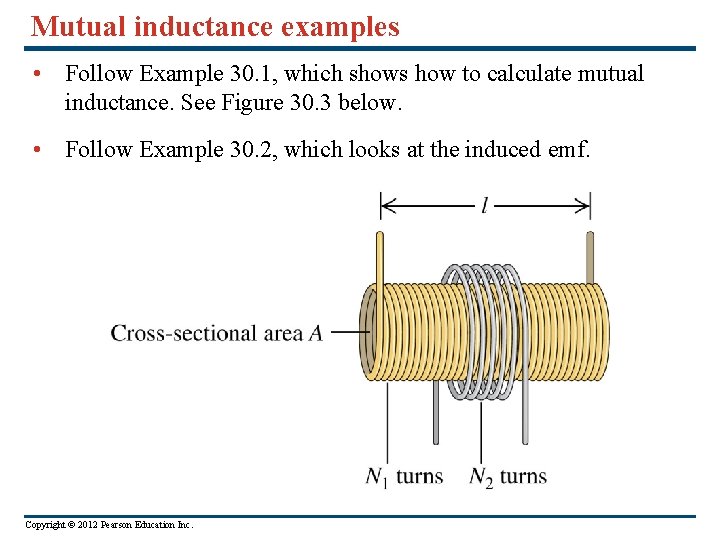 Mutual inductance examples

• Follow Example 30.1, which shows how to calculate mutual inductance. See Figure 30.3 below.

• Follow Example 30.2, which looks at the induced emf.

$l$

Cross-sectional area $A$

$N_1$ turns $N_2$ turns

Copyright © 2012 Pearson Education Inc.