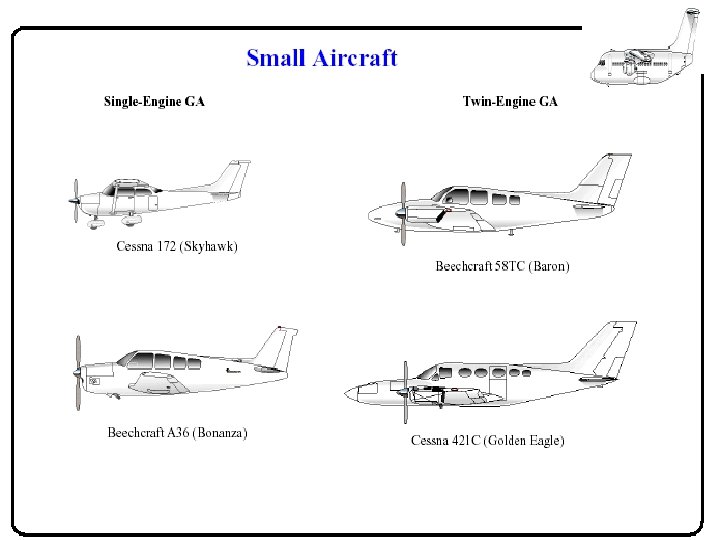 Small Aircraft

Single-Engine GA

Cessna 172 (Skyhawk)

Beechcraft A36 (Bonanza)

Twin-Engine GA

Beechcraft 58TC (Baron)

Cessna 421C (Golden Eagle)