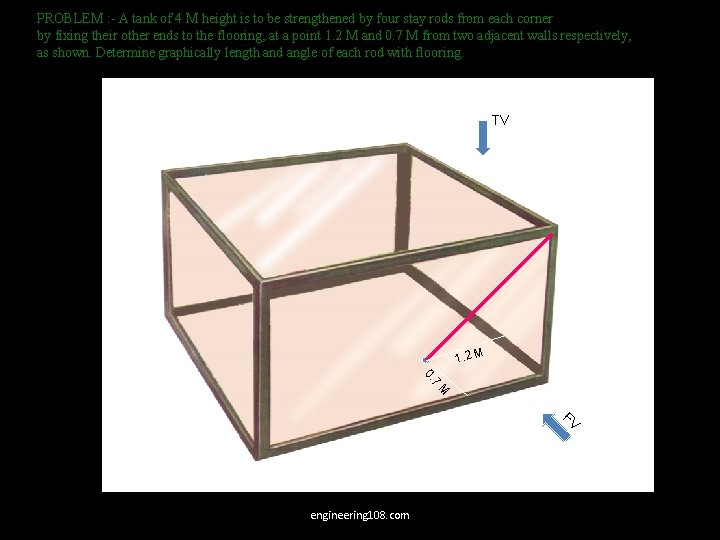 PROBLEM :- A tank of 4 M height is to be strengthened by four stay rods from each corner by fixing their other ends to the flooring, at a point 1.2 M and 0.7 M from two adjacent walls respectively, as shown. Determine graphically length and angle of each rod with flooring.

TV

1.2 M

0.7 M

FV

engineering108.com