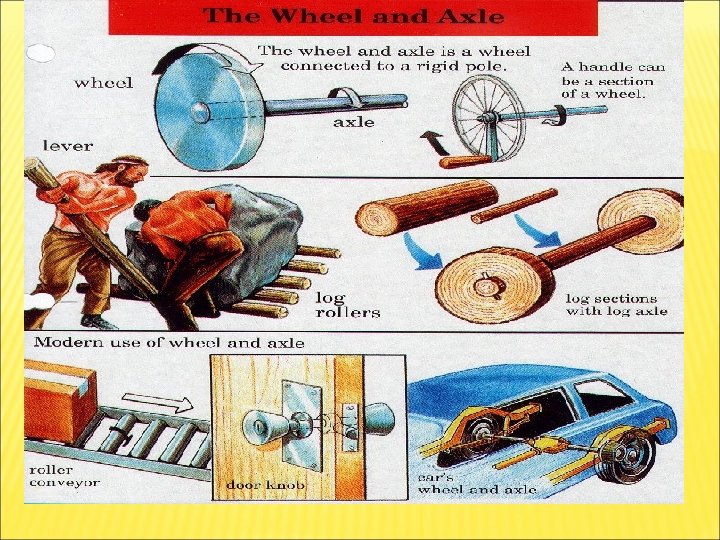 The Wheel and Axle

The wheel and axle is a wheel connected to a rigid pole.

wheel

axle

A handle can be a section of a wheel.

lever

log rollers

log sections with log axle

Modern use of wheel and axle

roller conveyor

door knob

car's wheel and axle