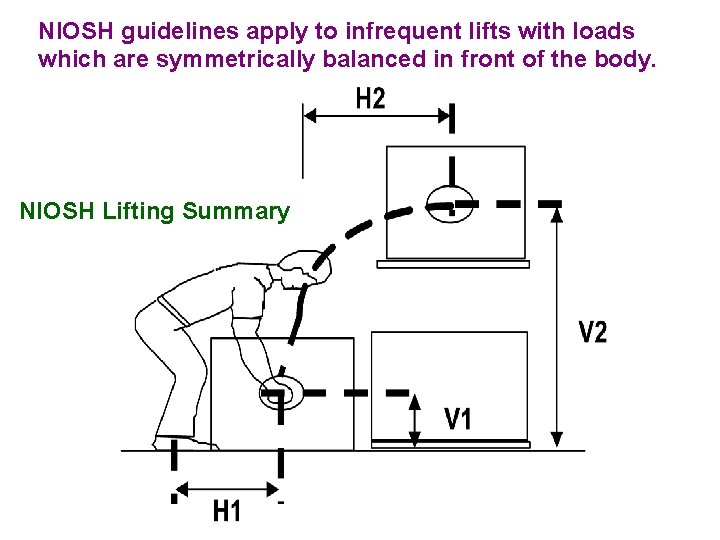 NIOSH guidelines apply to infrequent lifts with loads which are symmetrically balanced in front of the body.

H2

NIOSH Lifting Summary

V2

V1

H1