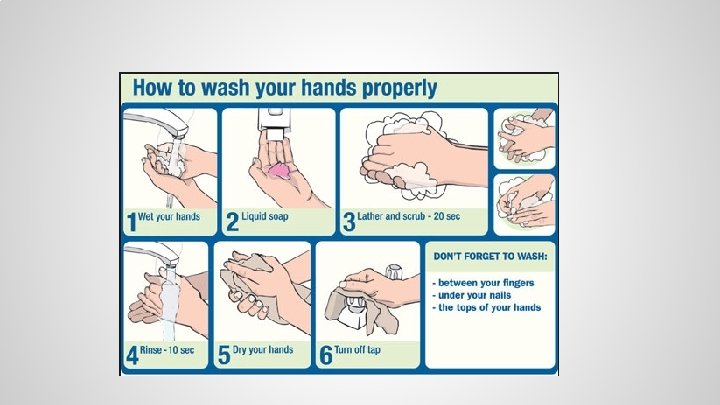 How to wash your hands properly

1 Wet your hands

2 Liquid soap

3 Lather and scrub - 20 sec

4 Rinse - 10 sec

5 Dry your hands

6 Turn off tap

DON'T FORGET TO WASH:

- between your fingers
- under your nails
- the tops of your hands