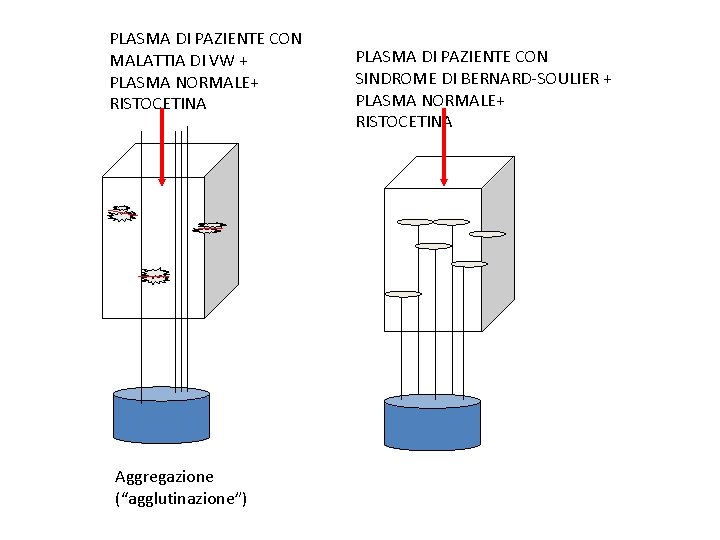 PLASMA DI PAZIENTE CON MALATTIA DI VW + PLASMA NORMALE+ RISTOCETINA

PLASMA DI PAZIENTE CON SINDROME DI BERNARD-SOULIER + PLASMA NORMALE+ RISTOCETINA

Aggregazione (“agglutinazione”)