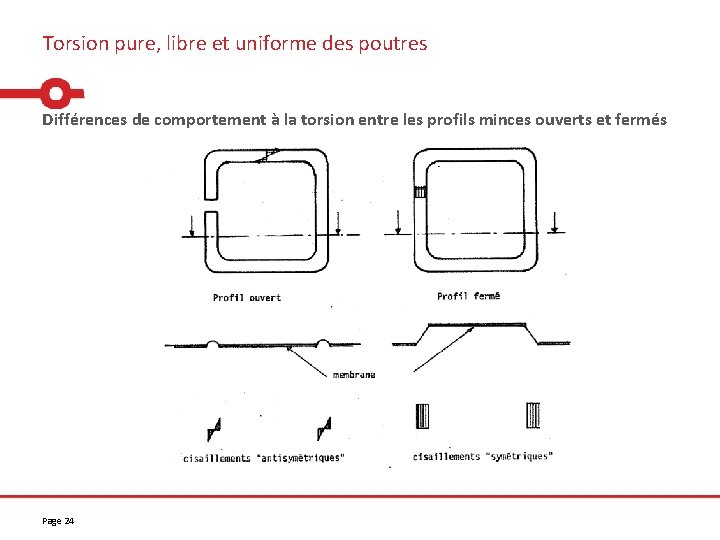 Torsion pure, libre et uniforme des poutres

Différences de comportement à la torsion entre les profils minces ouverts et fermés

Profil ouvert

Profil fermé

membrane

cisaillements "antisymétriques"

cisaillements "symétriques"

Page 24