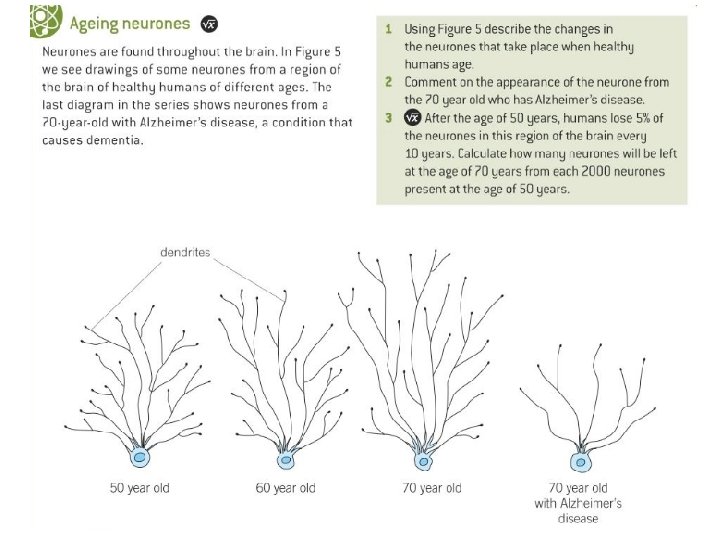 Ageing neurones

Neurones are found throughout the brain. In Figure 5 we see drawings of some neurones from a region of the brain of healthy humans of different ages. The last diagram in the series shows neurones from a 70-year-old with Alzheimer's disease, a condition that causes dementia.

1 Using Figure 5 describe the changes in the neurones that take place when healthy humans age.
2 Comment on the appearance of the neurone from the 70 year old who has Alzheimer's disease.
3 After the age of 50 years, humans lose 5% of the neurones in this region of the brain every 10 years. Calculate how many neurones will be left at the age of 70 years from each 2000 neurones present at the age of 50 years.

dendrites

50 year old

60 year old

70 year old

70 year old with Alzheimer's disease