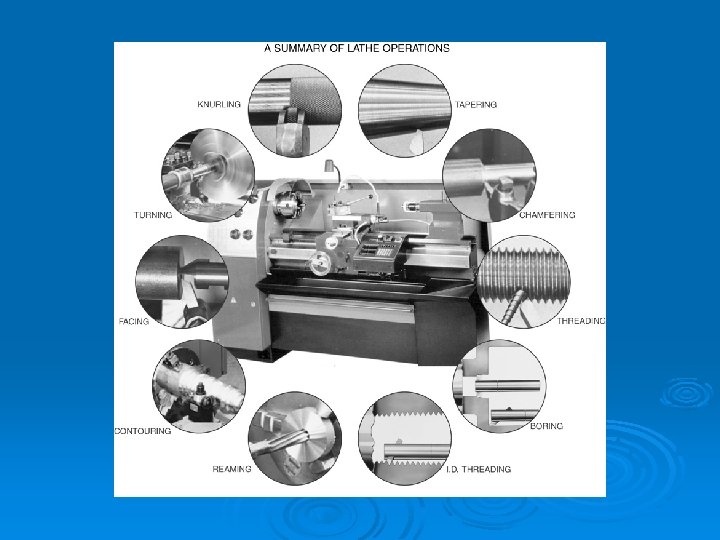 A SUMMARY OF LATHE OPERATIONS

KNURLING

TAPERING

TURNING

CHAMFERING

FACING

THREADING

CONTOURING

BORING

REAMING

I.D. THREADING