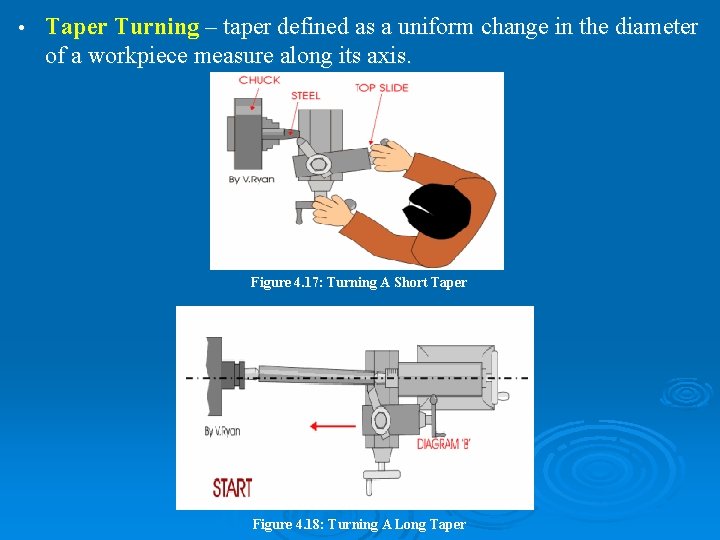 • Taper Turning – taper defined as a uniform change in the diameter of a workpiece measure along its axis.

CHUCK
STEEL
TOP SLIDE
By V.Ryan

Figure 4.17: Turning A Short Taper

By V.Ryan
DIAGRAM 'B'
START

Figure 4.18: Turning A Long Taper