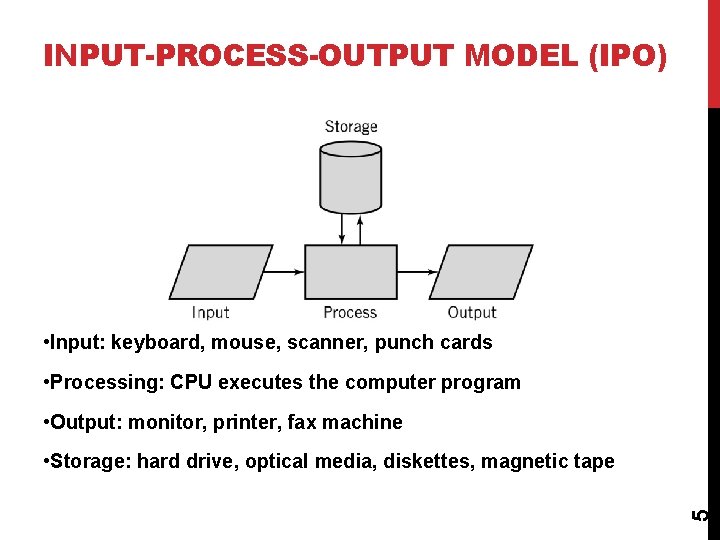 INPUT-PROCESS-OUTPUT MODEL (IPO)

Storage

Input

Process

Output

•Input: keyboard, mouse, scanner, punch cards

•Processing: CPU executes the computer program

•Output: monitor, printer, fax machine

•Storage: hard drive, optical media, diskettes, magnetic tape

5