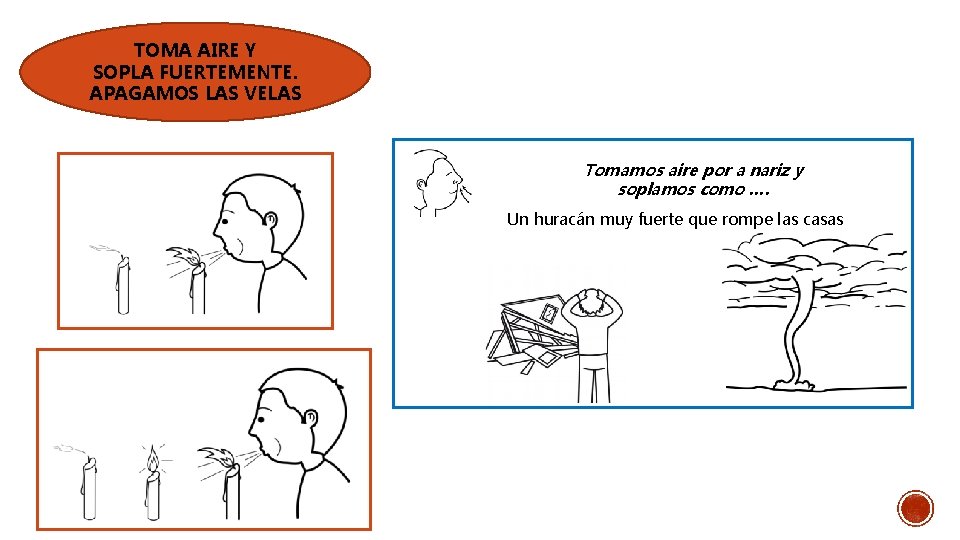 TOMA AIRE Y
SOPLA FUERTEMENTE.
APAGAMOS LAS VELAS

Tomamos aire por a nariz y soplamos como ….

Un huracán muy fuerte que rompe las casas