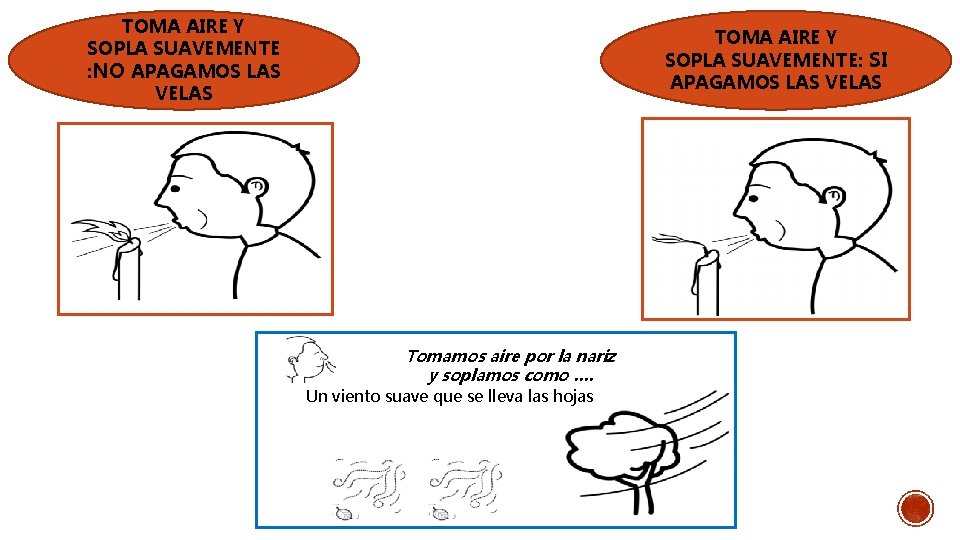 TOMA AIRE Y SOPLA SUAVEMENTE :NO APAGAMOS LAS VELAS

TOMA AIRE Y SOPLA SUAVEMENTE: SI APAGAMOS LAS VELAS

Tomamos aire por la nariz y soplamos como ....
Un viento suave que se lleva las hojas