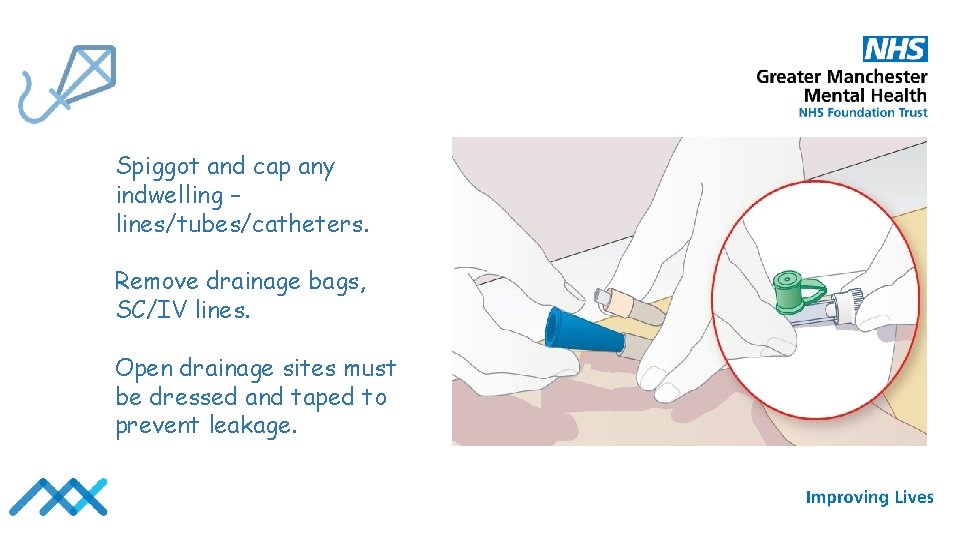 NHS
Greater Manchester
Mental Health
NHS Foundation Trust

Spiggot and cap any indwelling – lines/tubes/catheters.

Remove drainage bags, SC/IV lines.

Open drainage sites must be dressed and taped to prevent leakage.

Improving Lives