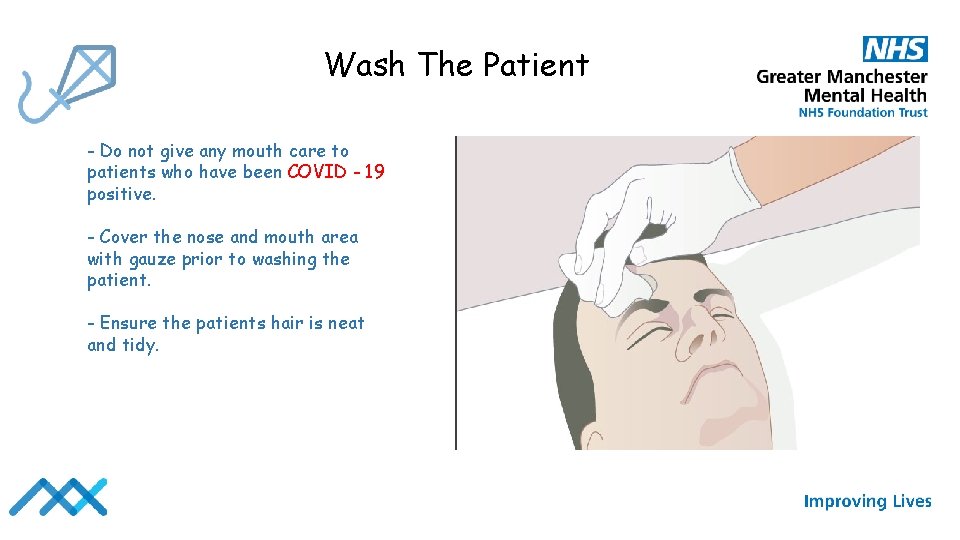 Wash The Patient

NHS
Greater Manchester
Mental Health
NHS Foundation Trust

- Do not give any mouth care to patients who have been COVID -19 positive.

- Cover the nose and mouth area with gauze prior to washing the patient.

- Ensure the patients hair is neat and tidy.

Improving Lives